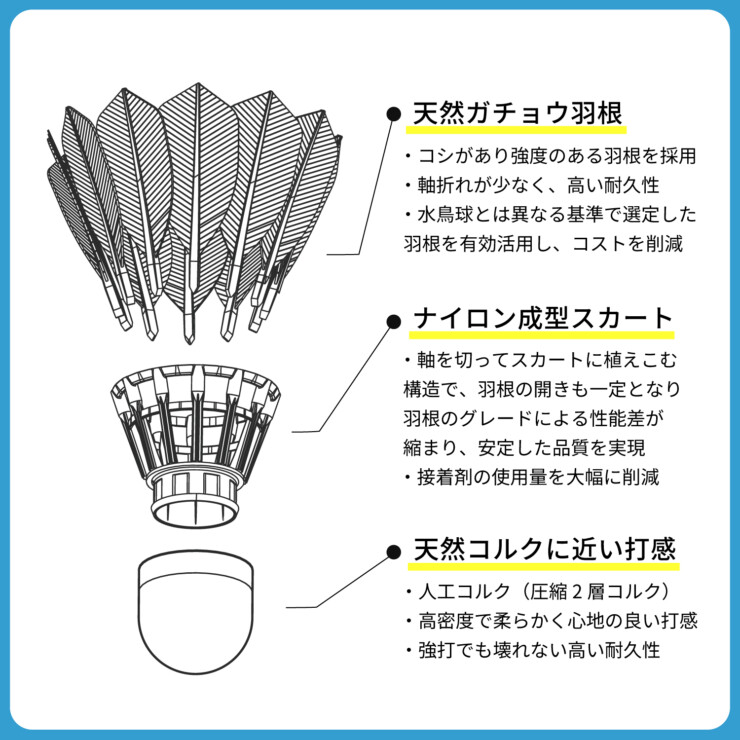 天然ガチョウ羽根

・コシがあり強度のある羽根を採用
・軸折れが少なく、高い耐久性
・水鳥球とは異なる基準で選定した羽根を有効活用し、コストを削減

ナイロン成型スカート

・軸を切ってスカートに植えこむ構造で、羽根の開きも一定となり羽根のグレードによる性能差が縮まり、安定した品質を実現
・接着剤の使用量を大幅に削減

天然コルクに近い打感

・人工コルク（圧縮２層コルク）
・高密度で柔らかく心地の良い打感
・強打でも壊れない高い耐久性